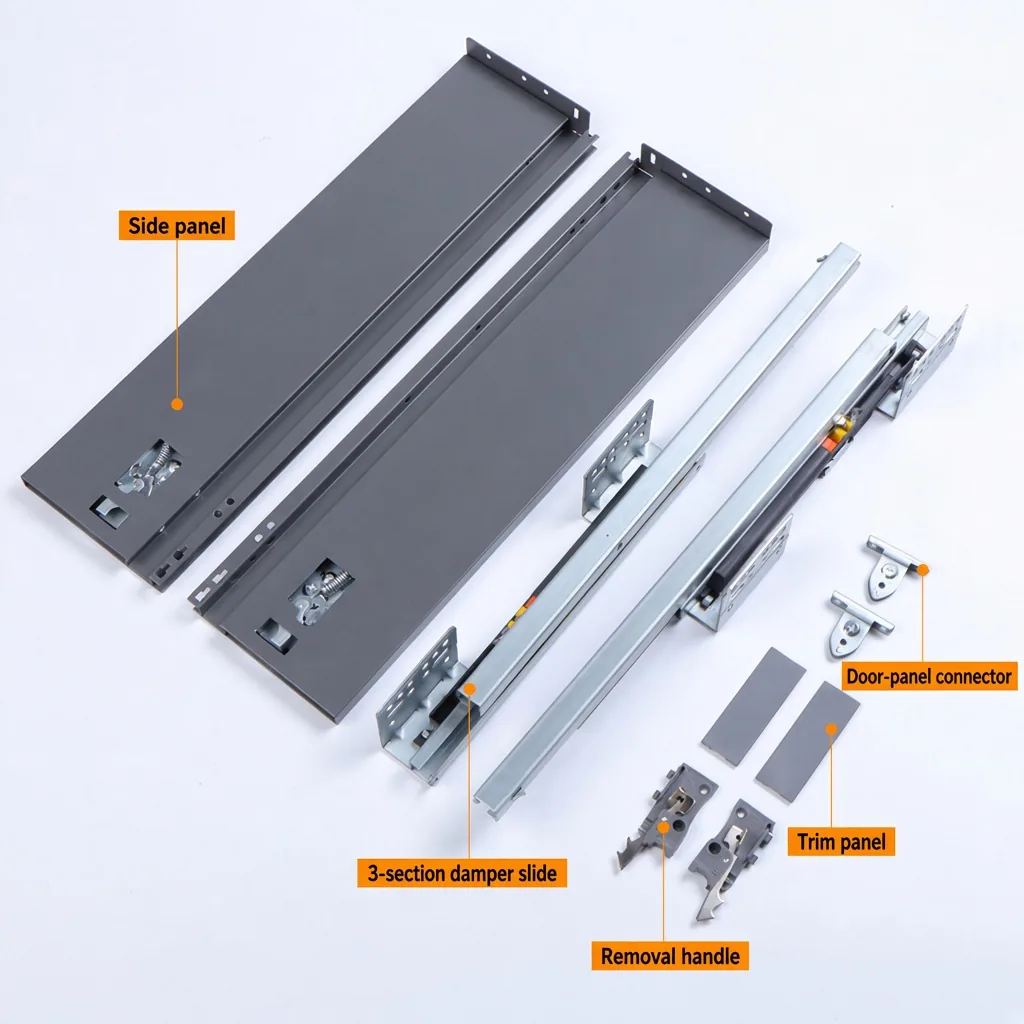 Side panel

Door-panel connector

Trim panel

3-section damper slide

Removal handle